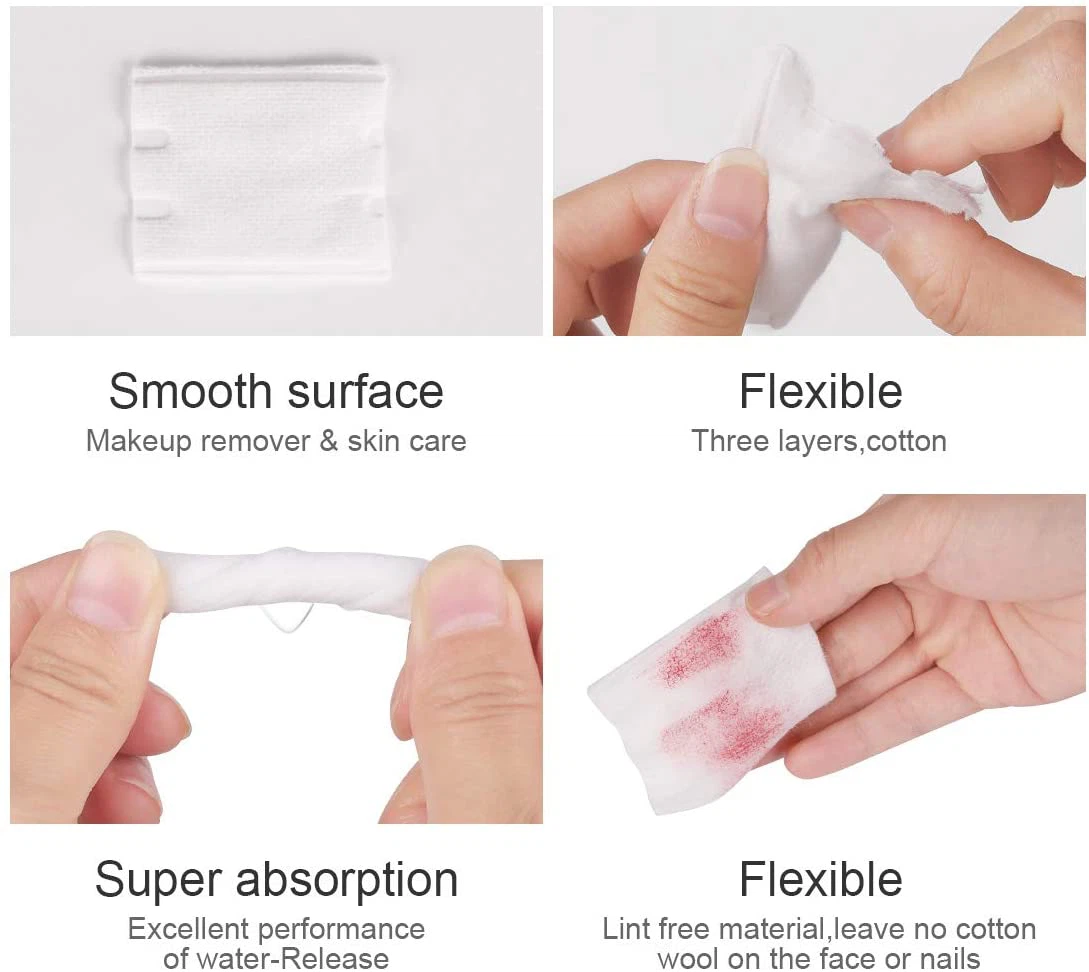 Smooth surface
Makeup remover & skin care

Flexible
Three layers,cotton

Super absorption
Excellent performance of water-Release

Flexible
Lint free material,leave no cotton wool on the face or nails